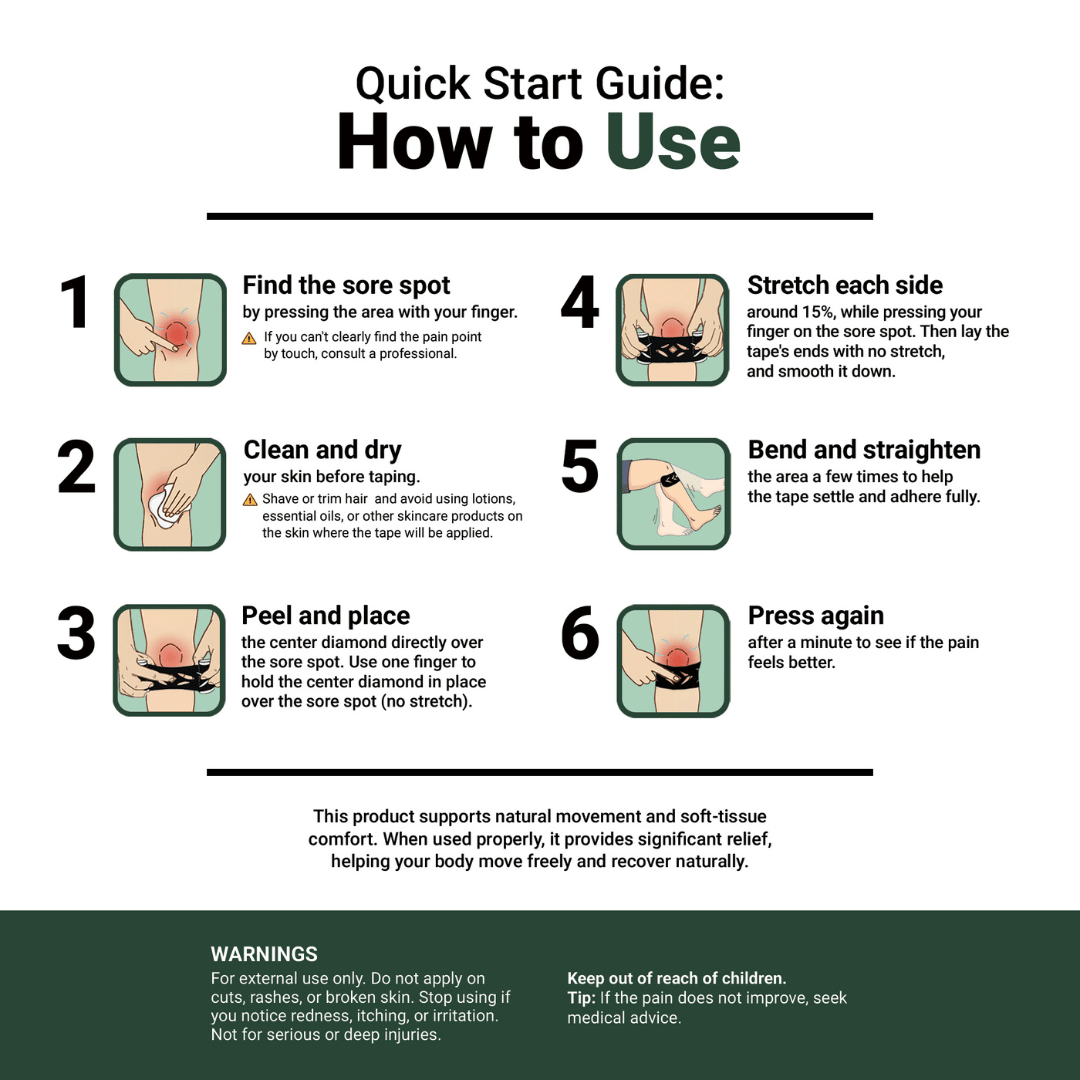 Quick Start Guide:
How to Use

1
Find the sore spot
by pressing the area with your finger.
If you can't clearly find the pain point by touch, consult a professional.

2
Clean and dry
your skin before taping.
Shave or trim hair and avoid using lotions, essential oils, or other skincare products on the skin where the tape will be applied.

3
Peel and place
the center diamond directly over the sore spot. Use one finger to hold the center diamond in place over the sore spot (no stretch).

4
Stretch each side
around 15%, while pressing your finger on the sore spot. Then lay the tape's ends with no stretch, and smooth it down.

5
Bend and straighten
the area a few times to help the tape settle and adhere fully.

6
Press again
after a minute to see if the pain feels better.

This product supports natural movement and soft-tissue comfort. When used properly, it provides significant relief, helping your body move freely and recover naturally.

WARNINGS
For external use only. Do not apply on cuts, rashes, or broken skin. Stop using if you notice redness, itching, or irritation. Not for serious or deep injuries.

Keep out of reach of children.
Tip: If the pain does not improve, seek medical advice.